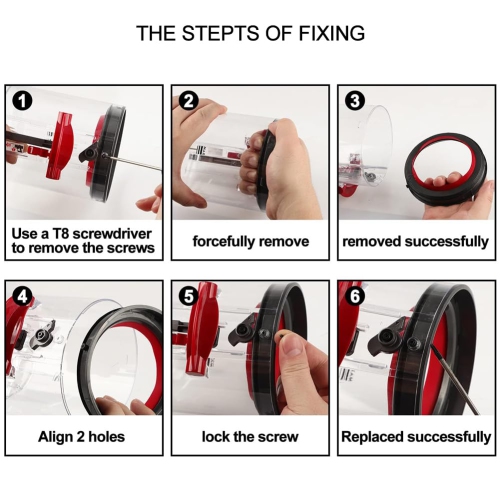 THE STEPTS OF FIXING

1
Use a T8 screwdriver to remove the screws

2
forcefully remove

3
removed successfully

4
Align 2 holes

5
lock the screw

6
Replaced successfully