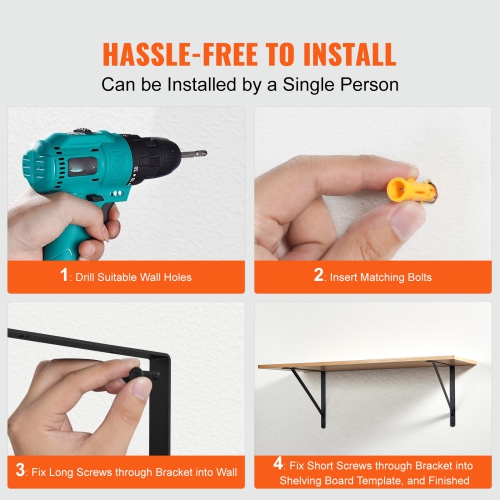 HASSLE-FREE TO INSTALL
Can be Installed by a Single Person

1: Drill Suitable Wall Holes

2: Insert Matching Bolts

3: Fix Long Screws through Bracket into Wall

4: Fix Short Screws through Bracket into Shelving Board Template, and Finished