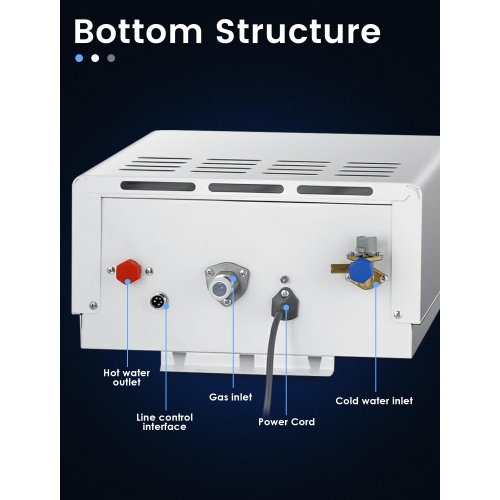 Bottom Structure

Hot water outlet

Line control interface

Gas inlet

Power Cord

Cold water inlet