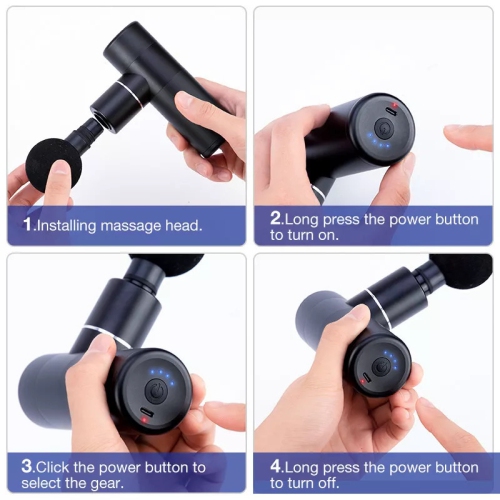 1.Installing massage head.

2.Long press the power button to turn on.

3.Click the power button to select the gear.

4.Long press the power button to turn off.