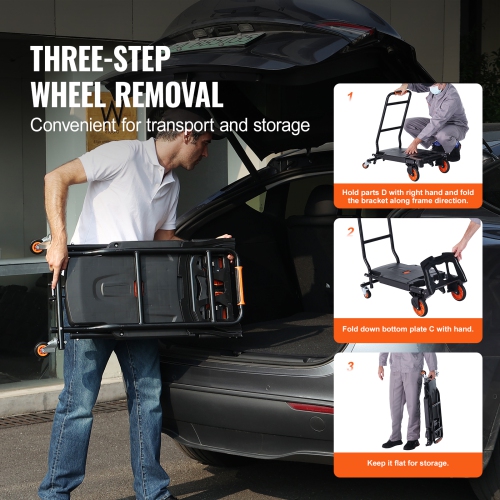 THREE-STEP WHEEL REMOVAL

Convenient for transport and storage

1

Hold parts D with right hand and fold the bracket along frame direction.

2

Fold down bottom plate C with hand.

3

Keep it flat for storage.