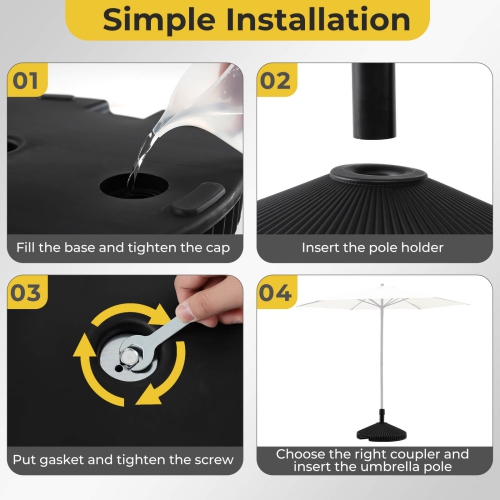 Simple Installation

01

Fill the base and tighten the cap

02

Insert the pole holder

03

Put gasket and tighten the screw

04

Choose the right coupler and insert the umbrella pole