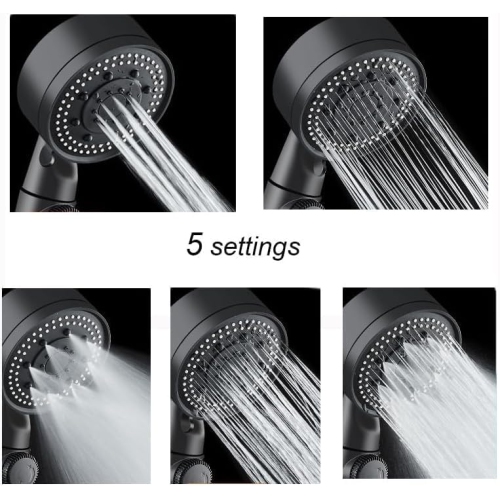 5 settings