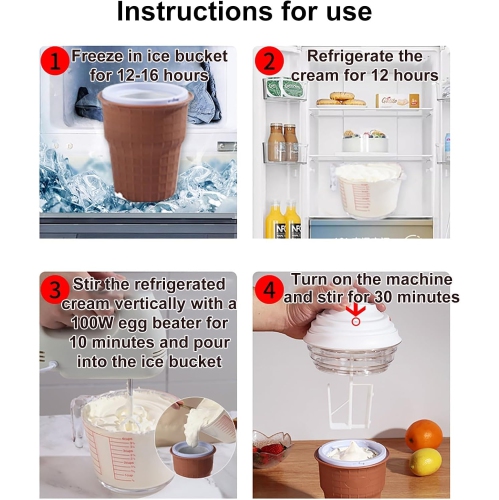 Instructions for use

1 Freeze in ice bucket for 12-16 hours

2 Refrigerate the cream for 12 hours

3 Stir the refrigerated cream vertically with a 100W egg beater for 10 minutes and pour into the ice bucket

4 Turn on the machine and stir for 30 minutes