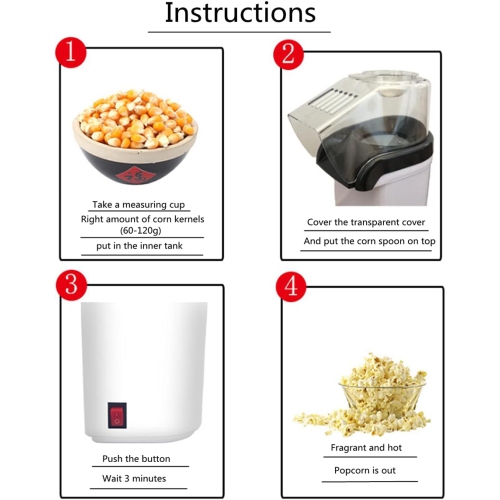 Instructions

1

Take a measuring cup

Right amount of corn kernels (60-120g)

put in the inner tank

2

Cover the transparent cover

And put the corn spoon on top

3

Push the button

Wait 3 minutes

4

Fragrant and hot

Popcorn is out