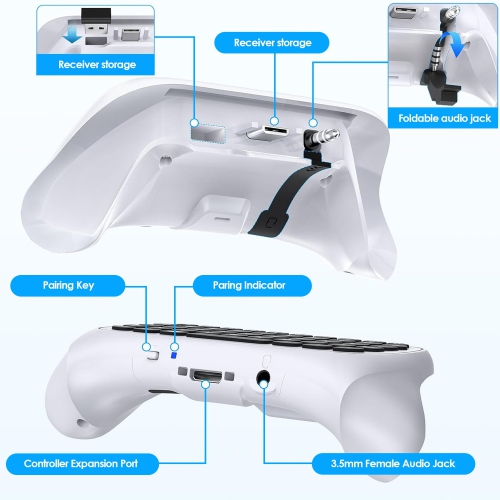 Receiver storage

Receiver storage

Foldable audio jack

Pairing Key

Paring Indicator

Controller Expansion Port

3.5mm Female Audio Jack