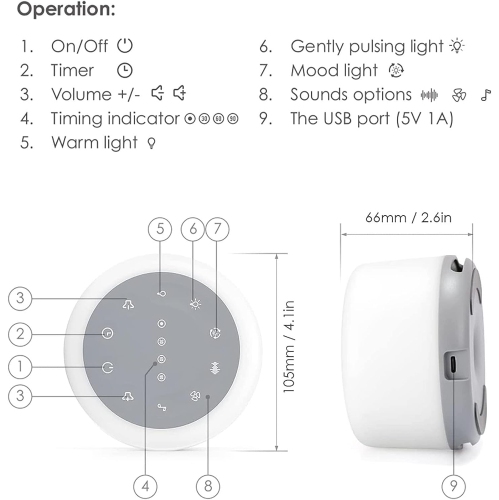 Operation:

1. On/Off
2. Timer
3. Volume +/-
4. Timing indicator 30 60 90
5. Warm light

6. Gently pulsing light
7. Mood light
8. Sounds options
9. The USB port (5V 1A)

5 6 7
3
2
1
3
4 8

105mm / 4.1in

66mm / 2.6in

9