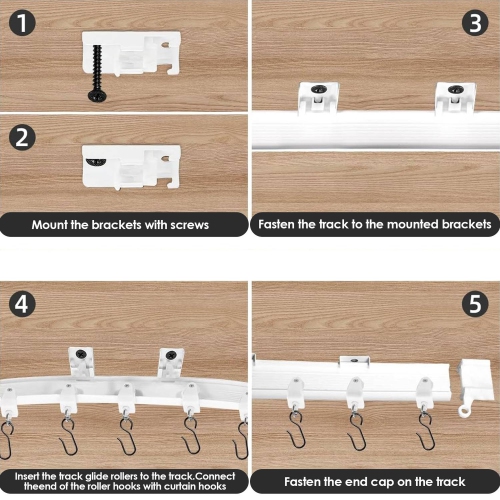 1

2

Mount the brackets with screws

3

Fasten the track to the mounted brackets

4

Insert the track glide rollers to the track.Connect theend of the roller hooks with curtain hooks

5

Fasten the end cap on the track