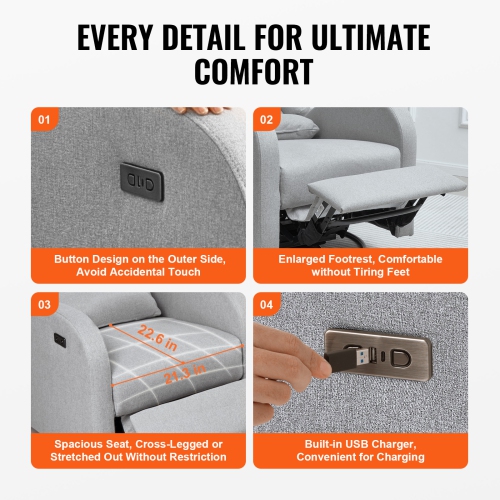 EVERY DETAIL FOR ULTIMATE COMFORT

01

Button Design on the Outer Side, Avoid Accidental Touch

02

Enlarged Footrest, Comfortable without Tiring Feet

03

22.6 in

21.3 in

Spacious Seat, Cross-Legged or Stretched Out Without Restriction

04

Built-in USB Charger, Convenient for Charging