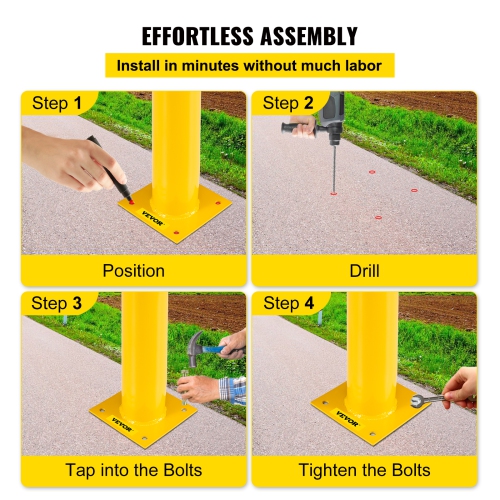 EFFORTLESS ASSEMBLY

Install in minutes without much labor

Step 1

VEVOR

Position

Step 2

Drill

Step 3

VEVOR

Tap into the Bolts

Step 4

VEVOR

Tighten the Bolts