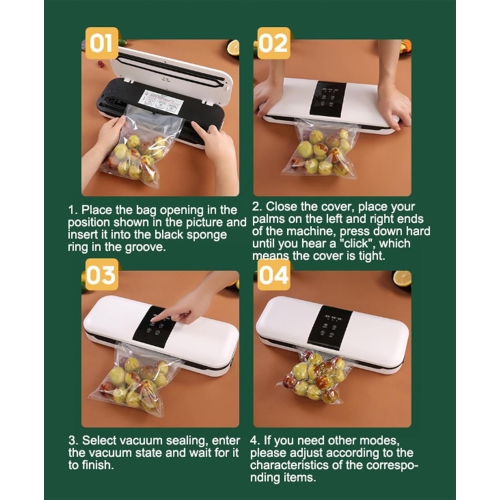 01

1. Place the bag opening in the position shown in the picture and insert it into the black sponge ring in the groove.

02

2. Close the cover, place your palms on the left and right ends of the machine, press down hard until you hear a "click", which means the cover is tight.

03

3. Select vacuum sealing, enter the vacuum state and wait for it to finish.

04

4. If you need other modes, please adjust according to the characteristics of the corresponding items.