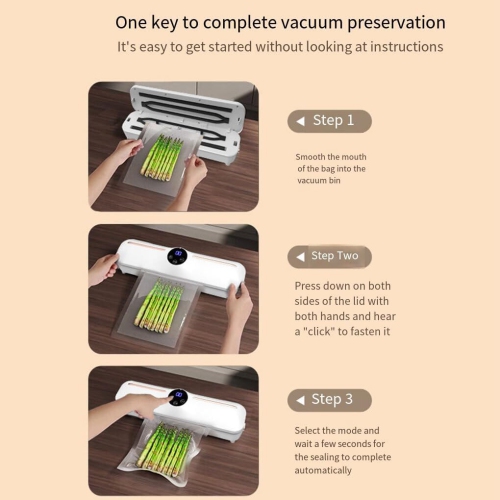 One key to complete vacuum preservation

It's easy to get started without looking at instructions

Step 1

Smooth the mouth of the bag into the vacuum bin

Step Two

Press down on both sides of the lid with both hands and hear a "click" to fasten it

Step 3

Select the mode and wait a few seconds for the sealing to complete automatically