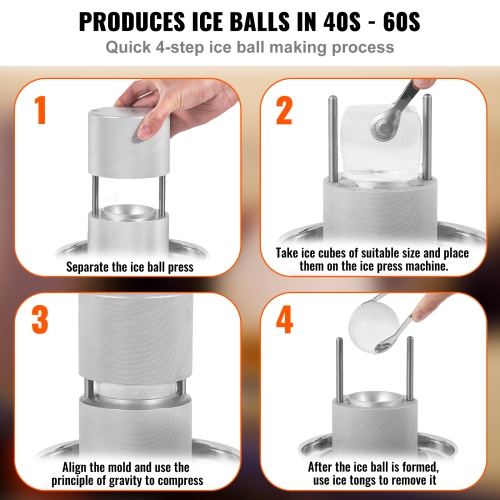 PRODUCES ICE BALLS IN 40S - 60S
Quick 4-step ice ball making process

1
Separate the ice ball press

2
Take ice cubes of suitable size and place them on the ice press machine.

3
Align the mold and use the principle of gravity to compress

4
After the ice ball is formed, use ice tongs to remove it