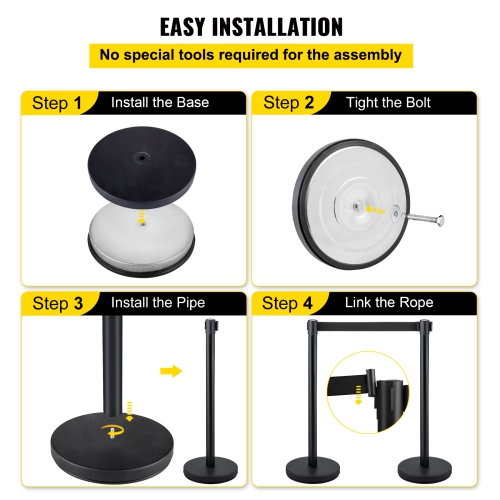 EASY INSTALLATION

No special tools required for the assembly

Step 1 Install the Base

Step 2 Tight the Bolt

Step 3 Install the Pipe

Step 4 Link the Rope