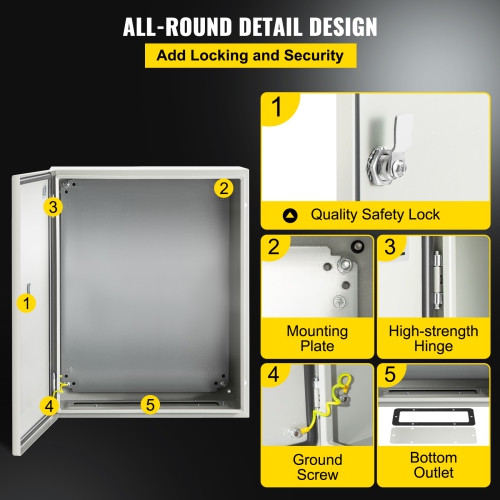 ALL-ROUND DETAIL DESIGN

Add Locking and Security

3

2

1

4

5

1

Quality Safety Lock

2

Mounting Plate

3

High-strength Hinge

4

Ground Screw

5

Bottom Outlet