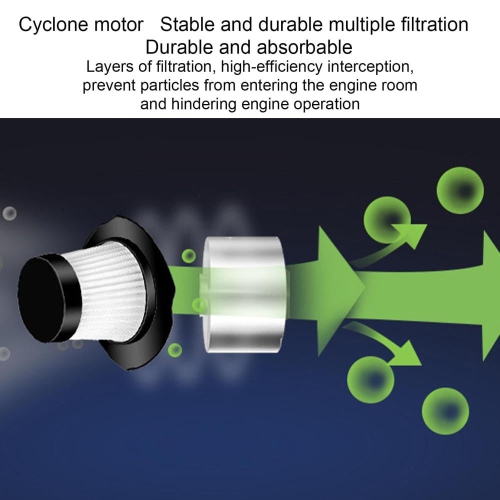 Cyclone motor Stable and durable multiple filtration
Durable and absorbable
Layers of filtration, high-efficiency interception, prevent particles from entering the engine room and hindering engine operation