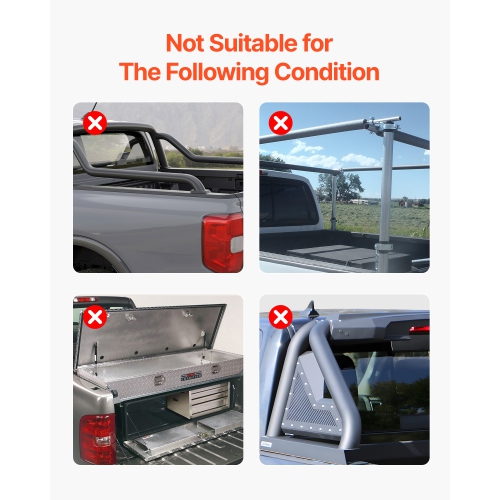 Not Suitable for
The Following Condition