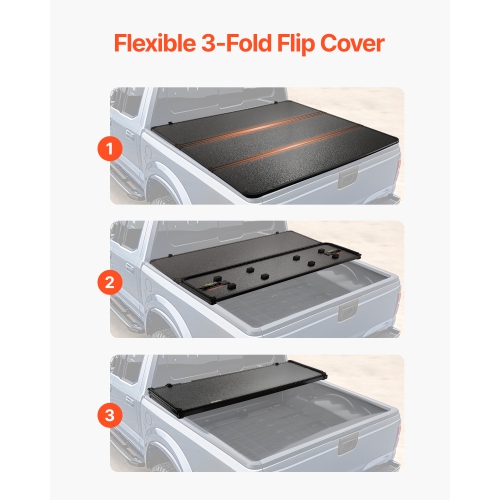 Flexible 3-Fold Flip Cover

1

2

3