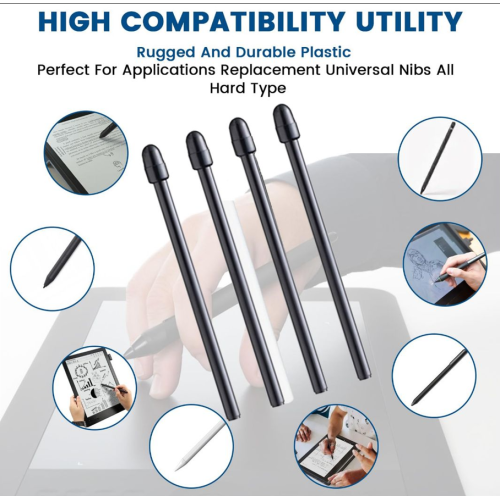 HIGH COMPATIBILITY UTILITY

Rugged And Durable Plastic

Perfect For Applications Replacement Universal Nibs All Hard Type