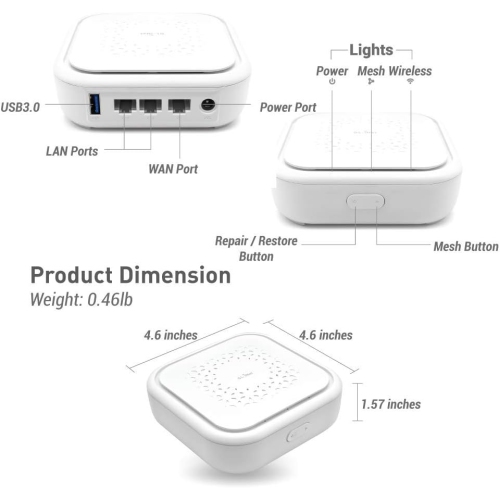 USB3.0

LAN Ports

WAN Port

Power Port

Lights

Power

Mesh

Wireless

Repair / Restore Button

Mesh Button

Product Dimension

Weight: 0.46lb

4.6 inches

4.6 inches

1.57 inches