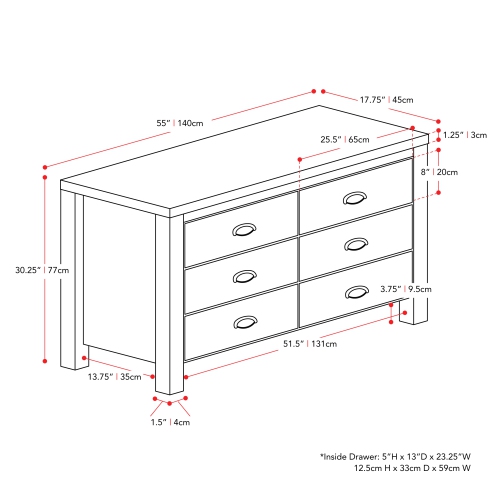 55" | 140cm

17.75" | 45cm

25.5" | 65cm

1.25" | 3cm

8" | 20cm

30.25" | 77cm

3.75" | 9.5cm

51.5" | 131cm

13.75" | 35cm

1.5" | 4cm

*Inside Drawer: 5"H x 13"D x 23.25"W
12.5cm H x 33cm D x 59cm W