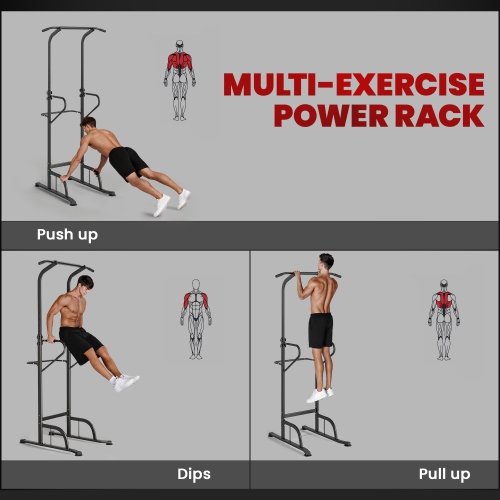 MULTI-EXERCISE POWER RACK

Push up

Dips

Pull up