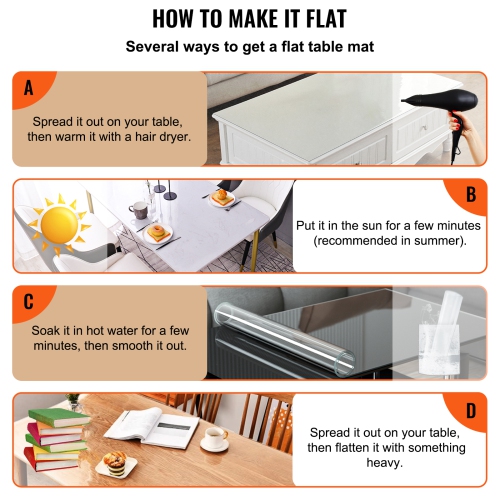 HOW TO MAKE IT FLAT

Several ways to get a flat table mat

A

Spread it out on your table, then warm it with a hair dryer.

B

Put it in the sun for a few minutes (recommended in summer).

C

Soak it in hot water for a few minutes, then smooth it out.

D

Spread it out on your table, then flatten it with something heavy.