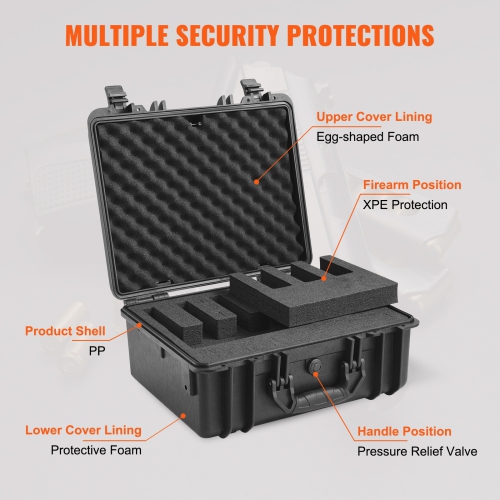 MULTIPLE SECURITY PROTECTIONS

Upper Cover Lining
Egg-shaped Foam

Firearm Position
XPE Protection

Product Shell
PP

Lower Cover Lining
Protective Foam

Handle Position
Pressure Relief Valve