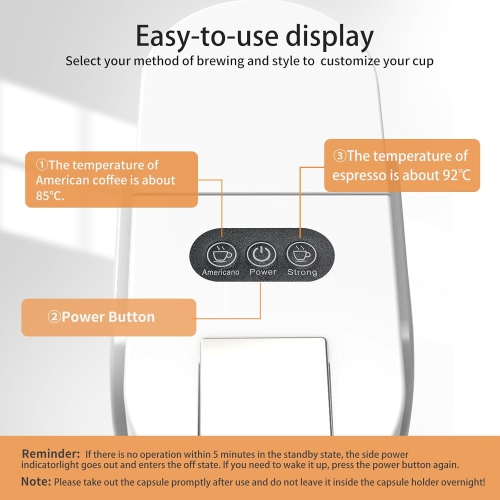 Easy-to-use display
Select your method of brewing and style to customize your cup

①The temperature of American coffee is about 85℃.

③The temperature of espresso is about 92℃

Americano Power Strong

②Power Button

Reminder: If there is no operation within 5 minutes in the standby state, the side power indicatorlight goes out and enters the off state. If you need to wake it up, press the power button again.

Note: Please take out the capsule promptly after use and do not leave it inside the capsule holder overnight!