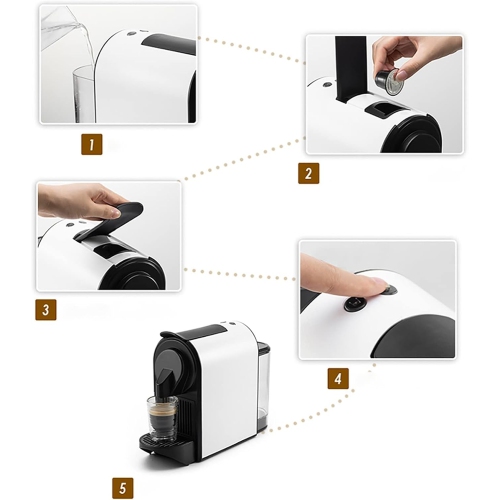 1

2

3

4

5