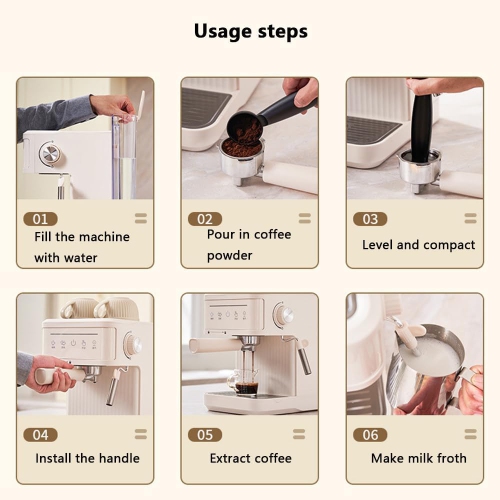 Usage steps

01
Fill the machine with water

02
Pour in coffee powder

03
Level and compact

04
Install the handle

05
Extract coffee

06
Make milk froth