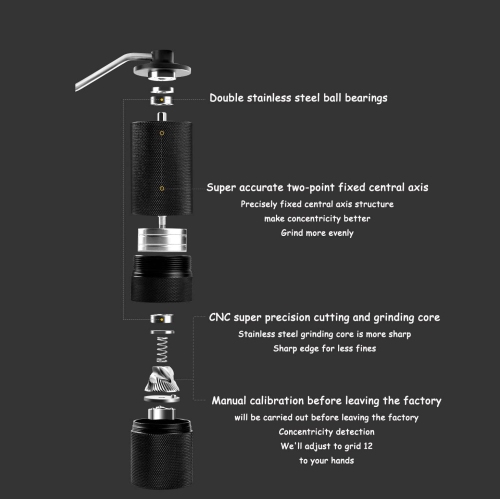 Double stainless steel ball bearings

Super accurate two-point fixed central axis
Precisely fixed central axis structure
make concentricity better
Grind more evenly

CNC super precision cutting and grinding core
Stainless steel grinding core is more sharp
Sharp edge for less fines

Manual calibration before leaving the factory
will be carried out before leaving the factory
Concentricity detection
We'll adjust to grid 12
to your hands