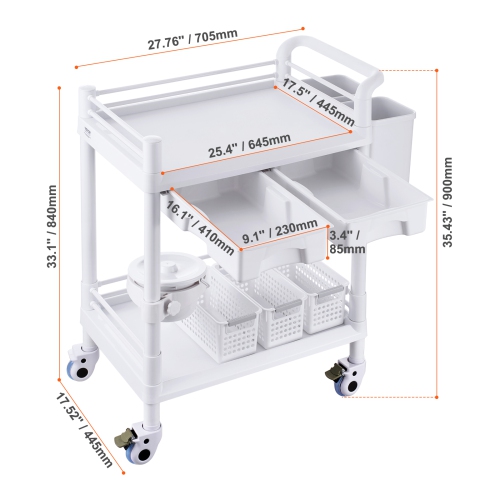 27.76" / 705mm

17.5" / 445mm

25.4" / 645mm

33.1" / 840mm

35.43" / 900mm

16.1" / 410mm

9.1" / 230mm

3.4" / 85mm

17.52" / 445mm