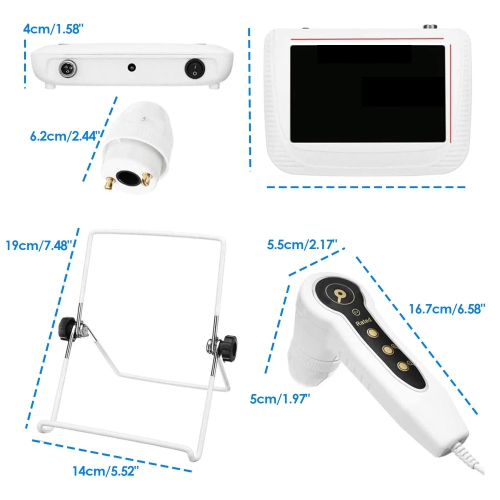 4cm/1.58"

6.2cm/2.44"

19cm/7.48"

14cm/5.52"

5.5cm/2.17"

16.7cm/6.58"

5cm/1.97"

Rated