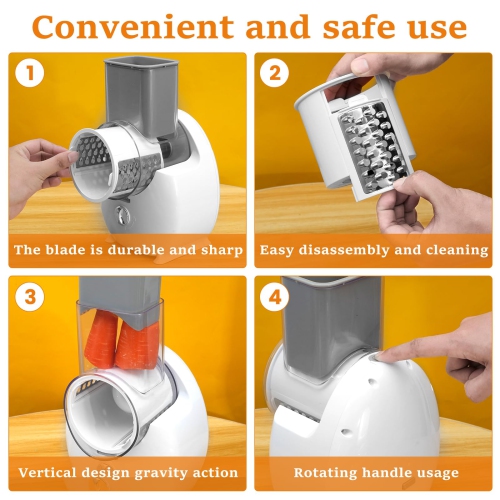 Convenient and safe use

1

The blade is durable and sharp

2

Easy disassembly and cleaning

3

Vertical design gravity action

4

Rotating handle usage