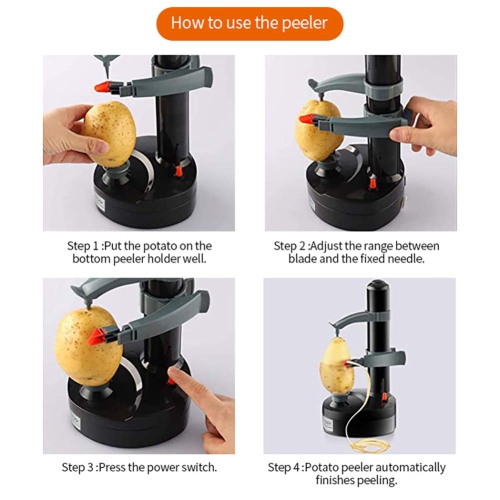 How to use the peeler

Step 1 :Put the potato on the bottom peeler holder well.

Step 2 :Adjust the range between blade and the fixed needle.

Step 3 :Press the power switch.

Step 4 :Potato peeler automatically finishes peeling.