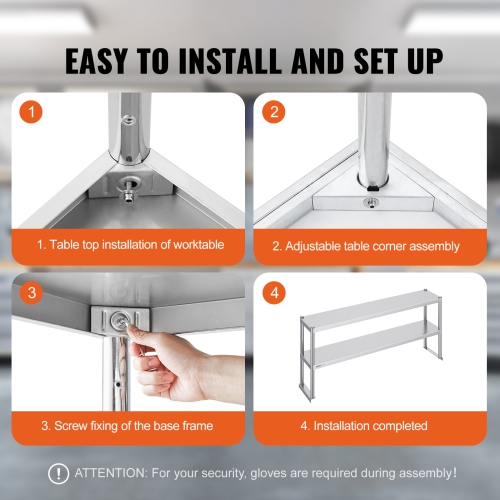 EASY TO INSTALL AND SET UP

1

1. Table top installation of worktable

2

2. Adjustable table corner assembly

3

3. Screw fixing of the base frame

4

4. Installation completed

! ATTENTION: For your security, gloves are required during assembly!