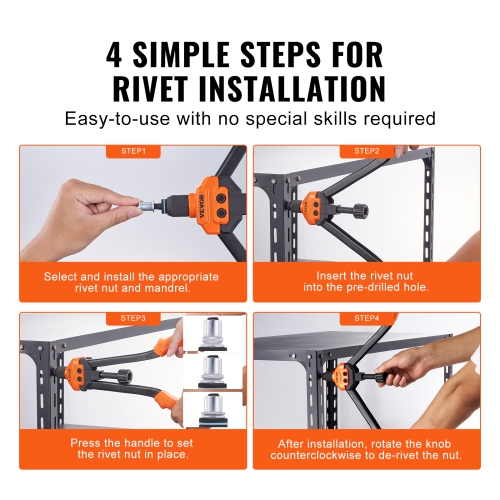 4 SIMPLE STEPS FOR RIVET INSTALLATION

Easy-to-use with no special skills required

STEP1

VEVOR

Select and install the appropriate rivet nut and mandrel.

STEP2

Insert the rivet nut into the pre-drilled hole.

STEP3

Press the handle to set the rivet nut in place.

STEP4

After installation, rotate the knob counterclockwise to de-rivet the nut.