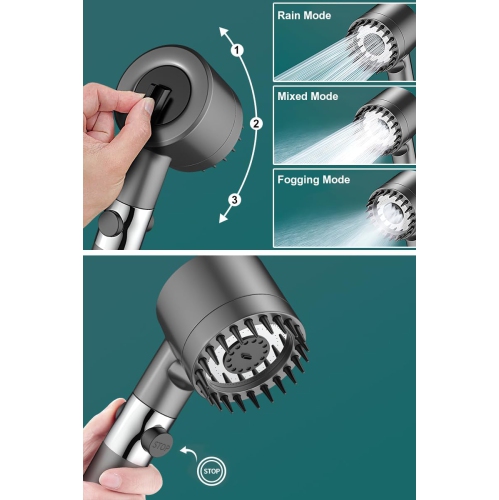 1
2
3
Rain Mode
Mixed Mode
Fogging Mode
STOP
STOP