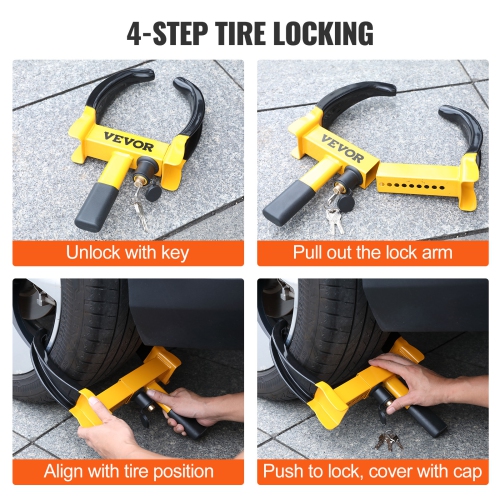 4-STEP TIRE LOCKING

VEVOR

Unlock with key

VEVOR

Pull out the lock arm

Align with tire position

Push to lock, cover with cap