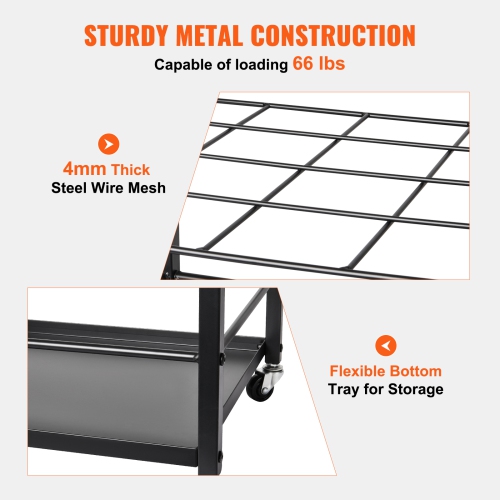 STURDY METAL CONSTRUCTION

Capable of loading 66 lbs

4mm Thick
Steel Wire Mesh

Flexible Bottom
Tray for Storage