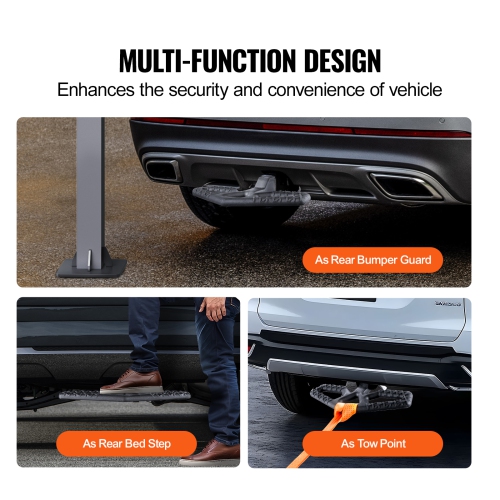 MULTI-FUNCTION DESIGN
Enhances the security and convenience of vehicle

As Rear Bumper Guard

As Rear Bed Step

As Tow Point