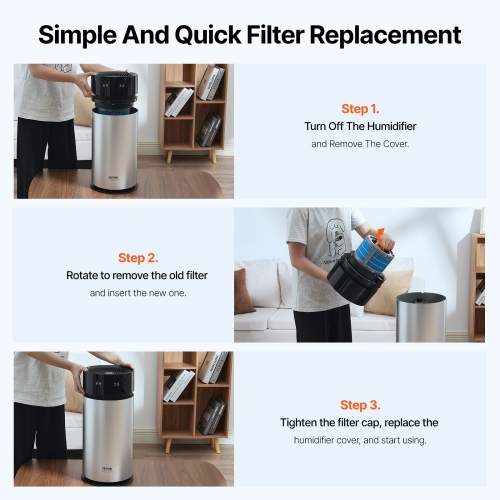 Simple And Quick Filter Replacement

Step 1.
Turn Off The Humidifier
and Remove The Cover.

Step 2.
Rotate to remove the old filter
and insert the new one.

Step 3.
Tighten the filter cap, replace the
humidifier cover, and start using.