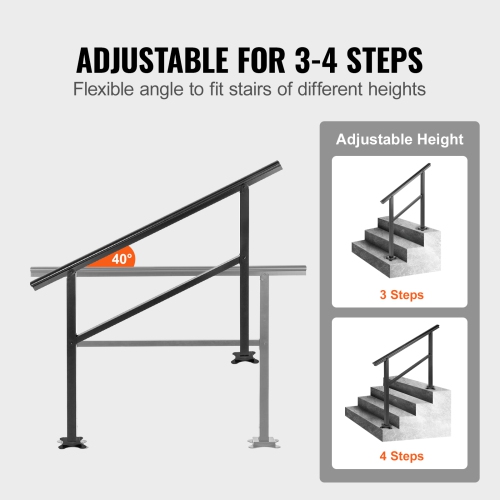 ADJUSTABLE FOR 3-4 STEPS
Flexible angle to fit stairs of different heights

40°

Adjustable Height

3 Steps

4 Steps