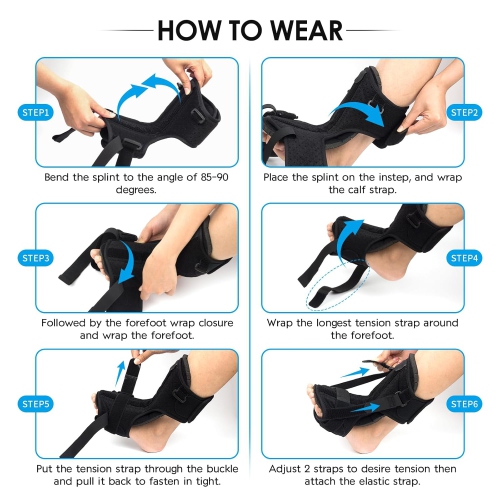 HOW TO WEAR

STEP1

Bend the splint to the angle of 85-90 degrees.

STEP2

Place the splint on the instep, and wrap the calf strap.

STEP3

Followed by the forefoot wrap closure and wrap the forefoot.

STEP4

Wrap the longest tension strap around the forefoot.

STEP5

Put the tension strap through the buckle and pull it back to fasten in tight.

STEP6

Adjust 2 straps to desire tension then attach the elastic strap.