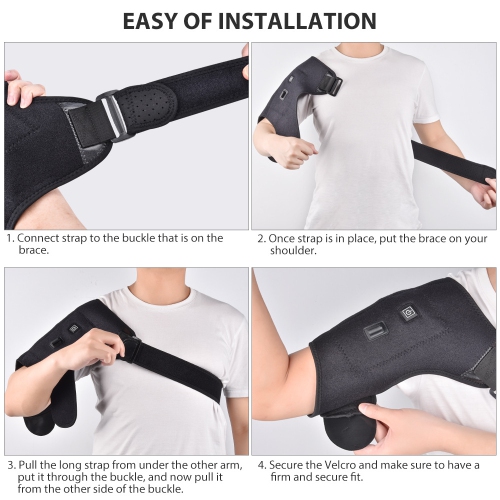 EASY OF INSTALLATION

1. Connect strap to the buckle that is on the brace.

2. Once strap is in place, put the brace on your shoulder.

3. Pull the long strap from under the other arm, put it through the buckle, and now pull it from the other side of the buckle.

4. Secure the Velcro and make sure to have a firm and secure fit.