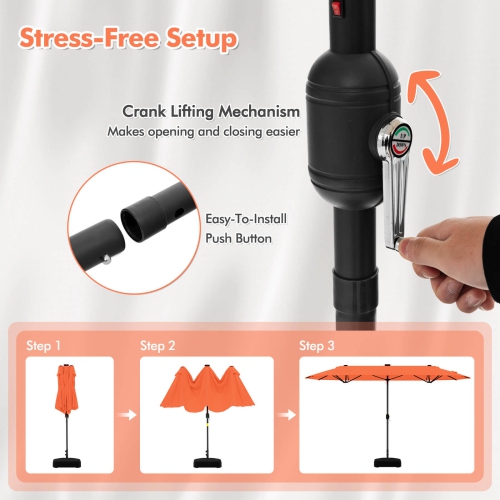 Stress-Free Setup

Crank Lifting Mechanism
Makes opening and closing easier

Easy-To-Install
Push Button

Step 1

Step 2

Step 3