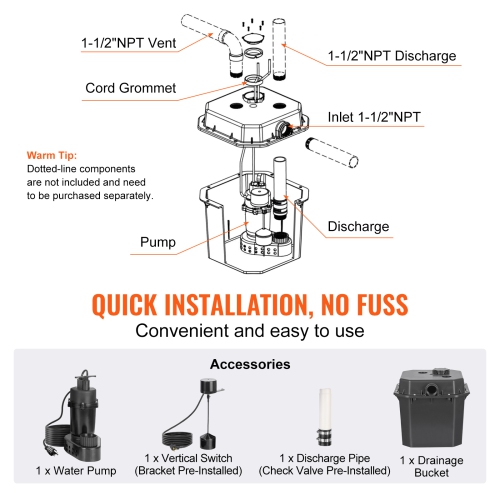 1-1/2"NPT Vent

1-1/2"NPT Discharge

Cord Grommet

Inlet 1-1/2"NPT

Warm Tip:
Dotted-line components are not included and need to be purchased separately.

Discharge

Pump

QUICK INSTALLATION, NO FUSS

Convenient and easy to use

Accessories

1 x Water Pump

1 x Vertical Switch (Bracket Pre-Installed)

1 x Discharge Pipe (Check Valve Pre-Installed)

1 x Drainage Bucket