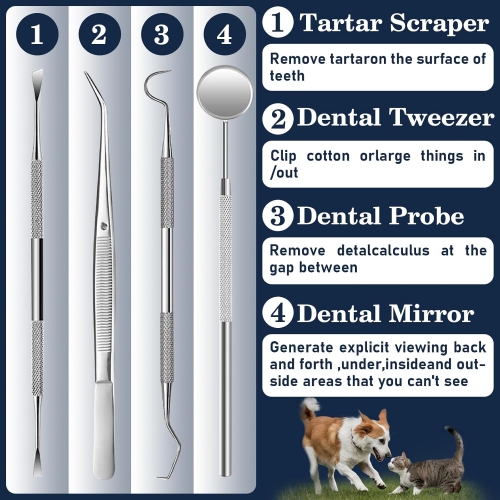 1 2 3 4

1 Tartar Scraper

Remove tartaron the surface of teeth

2 Dental Tweezer

Clip cotton orlarge things in /out

3 Dental Probe

Remove detalcalculus at the gap between

4 Dental Mirror

Generate explicit viewing back and forth ,under,insideand outside areas that you can't see