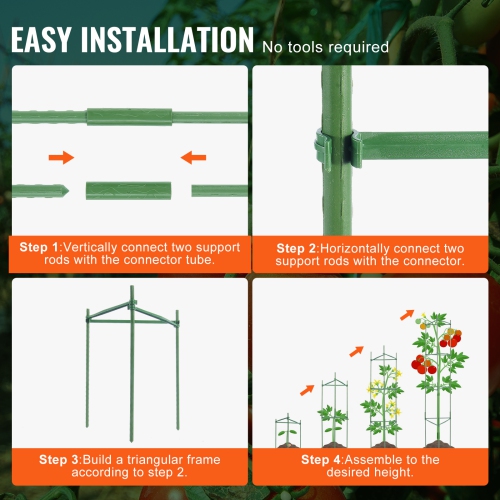 EASY INSTALLATION No tools required

Step 1:Vertically connect two support rods with the connector tube.

Step 2:Horizontally connect two support rods with the connector.

Step 3:Build a triangular frame according to step 2.

Step 4:Assemble to the desired height.